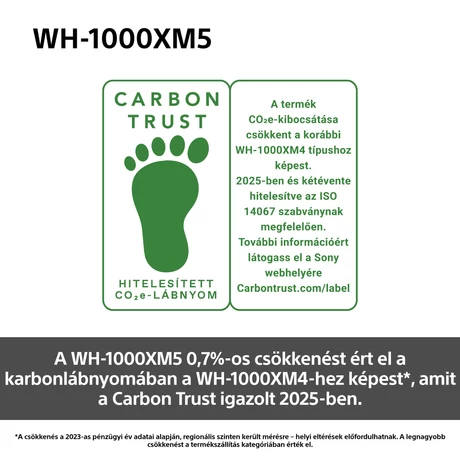 WH-1000XM5

CARBON TRUST

HITELESÍTETT $CO_2e$-LÁBNYOM

A termék $CO_2e$-kibocsátása csökkent a korábbi WH-1000XM4 típushoz képest. 2025-ben és kétévente hitelesítve az ISO 14067 szabványnak megfelelően. További információért látogass el a Sony webhelyére Carbontrust.com/label

A WH-1000XM5 0,7%-os csökkenést ért el a karbonlábnyomában a WH-1000XM4-hez képest*, amit a Carbon Trust igazolt 2025-ben.

*A csökkenés a 2023-as pénzügyi év adatai alapján, regionális szinten került mérésre – helyi eltérések előfordulhatnak. A legnagyobb csökkenést a termékszállítás kategóriában érték el.