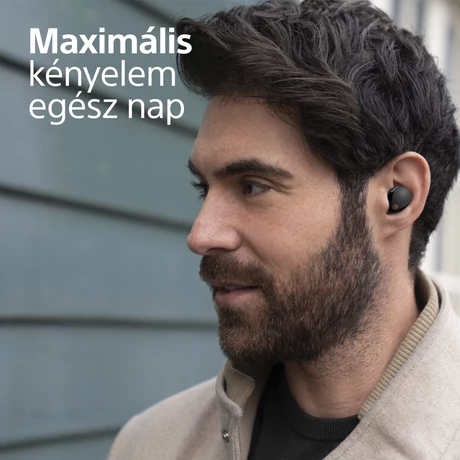 Maximális
kényelem
egész nap