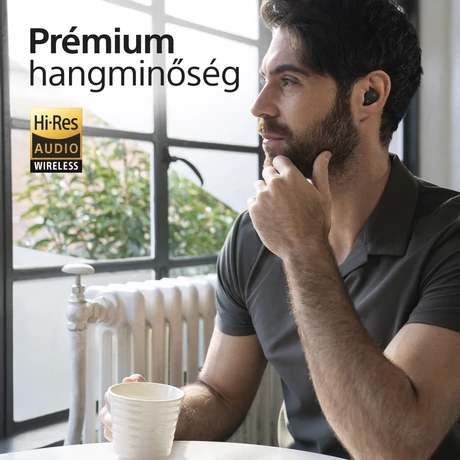 Prémium
hangminőség

Hi-Res
AUDIO
WIRELESS