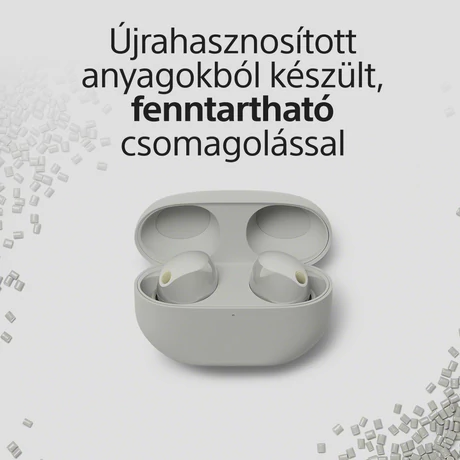 Újrahasznosított anyagokból készült, fenntartható csomagolással