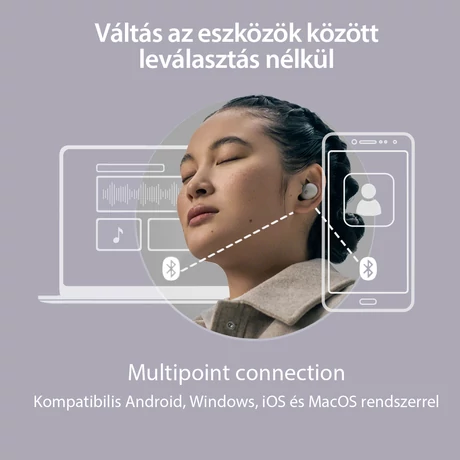 Váltás az eszközök között leválasztás nélkül

Multipoint connection

Kompatibilis Android, Windows, iOS és MacOS rendszerrel