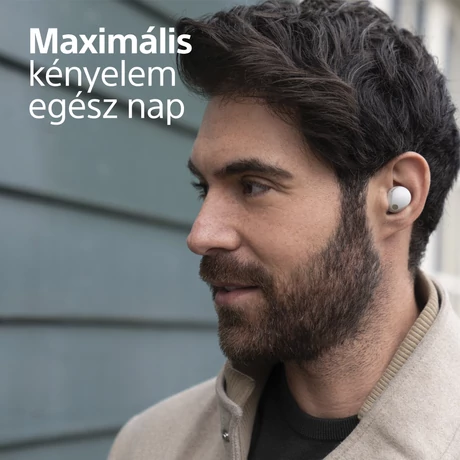 Maximális
kényelem
egész nap