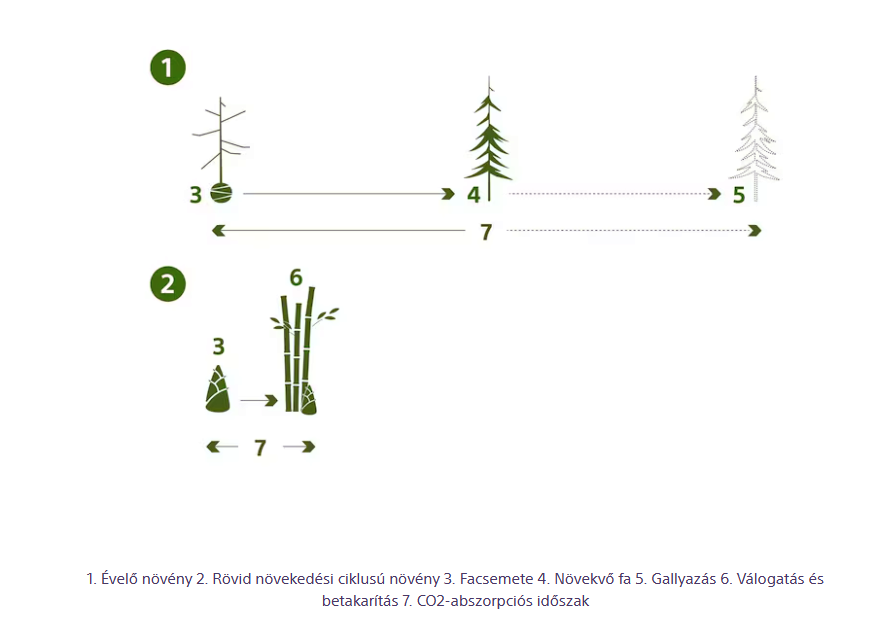 1

3

4

5

7

2

6

3

7

1. Évelő növény 2. Rövid növekedési ciklusú növény 3. Facsemete 4. Növekvő fa 5. Gallyazás 6. Válogatás és betakarítás 7. CO2-abszorpciós időszak